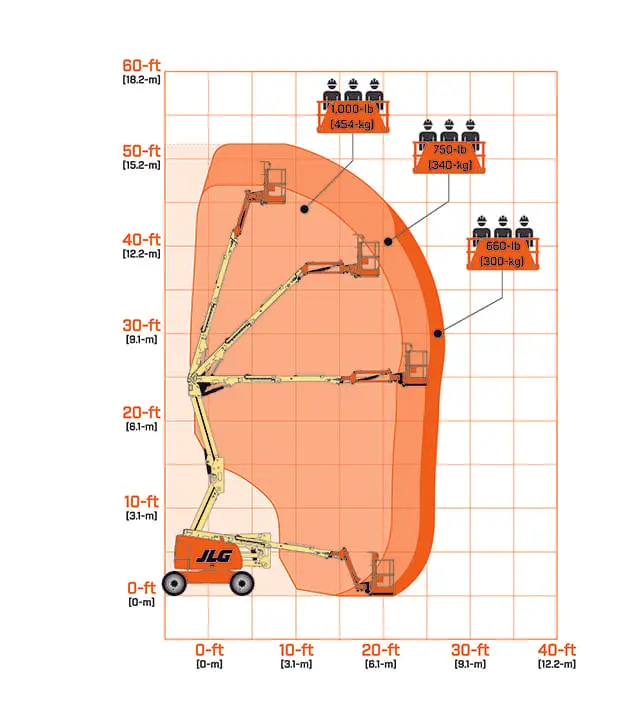 60-ft
[18.2-m]
50-ft
[15.2-m]
40-ft
[12.2-m]
30-ft
[9.1-m]
20-ft
[6.1-m]
10-ft
[3.1-m]
0-ft
[0-m]

1,000-lb
[454-kg]

750-lb
[340-kg]

660-lb
[300-kg]

JLG

0-ft
[0-m]
10-ft
[3.1-m]
20-ft
[6.1-m]
30-ft
[9.1-m]
40-ft
[12.2-m]